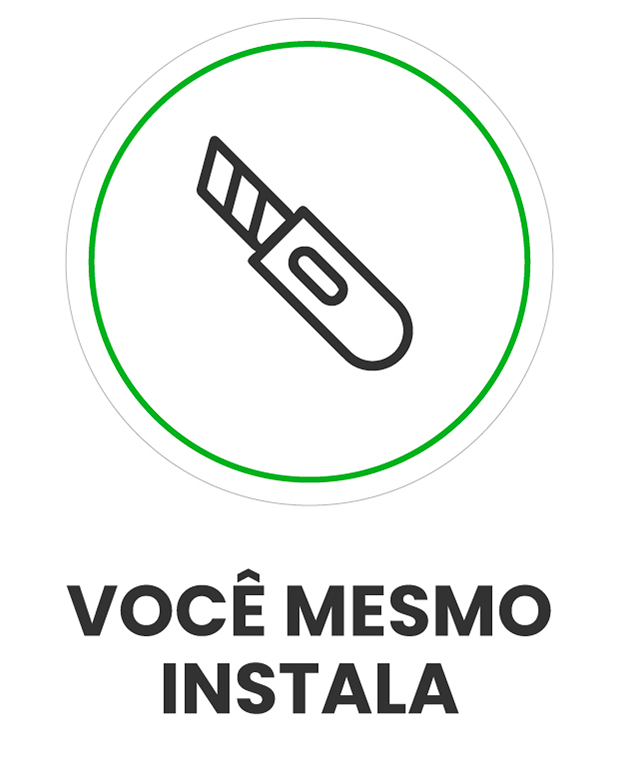 VOCÊ MESMO
INSTALA